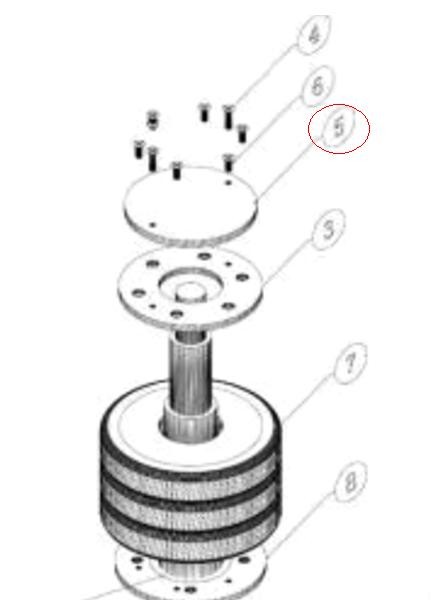 4
6
5
3
7
8