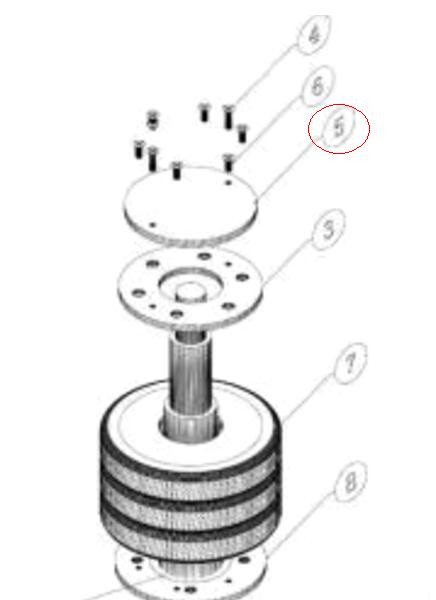 4
6
5
3
7
8